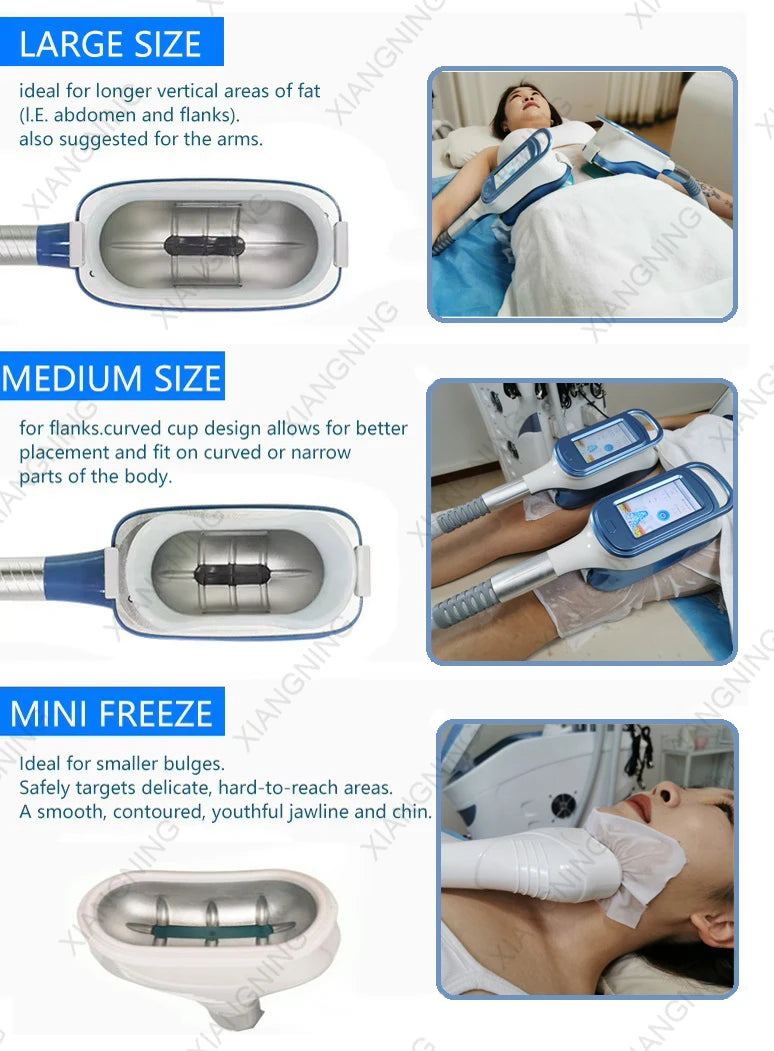 LARGE SIZE

ideal for longer vertical areas of fat (I.E. abdomen and flanks). also suggested for the arms.

MEDIUM SIZE

for flanks.curved cup design allows for better placement and fit on curved or narrow parts of the body.

MINI FREEZE

Ideal for smaller bulges.
Safely targets delicate, hard-to-reach areas.
A smooth, contoured, youthful jawline and chin.

XIANGNING